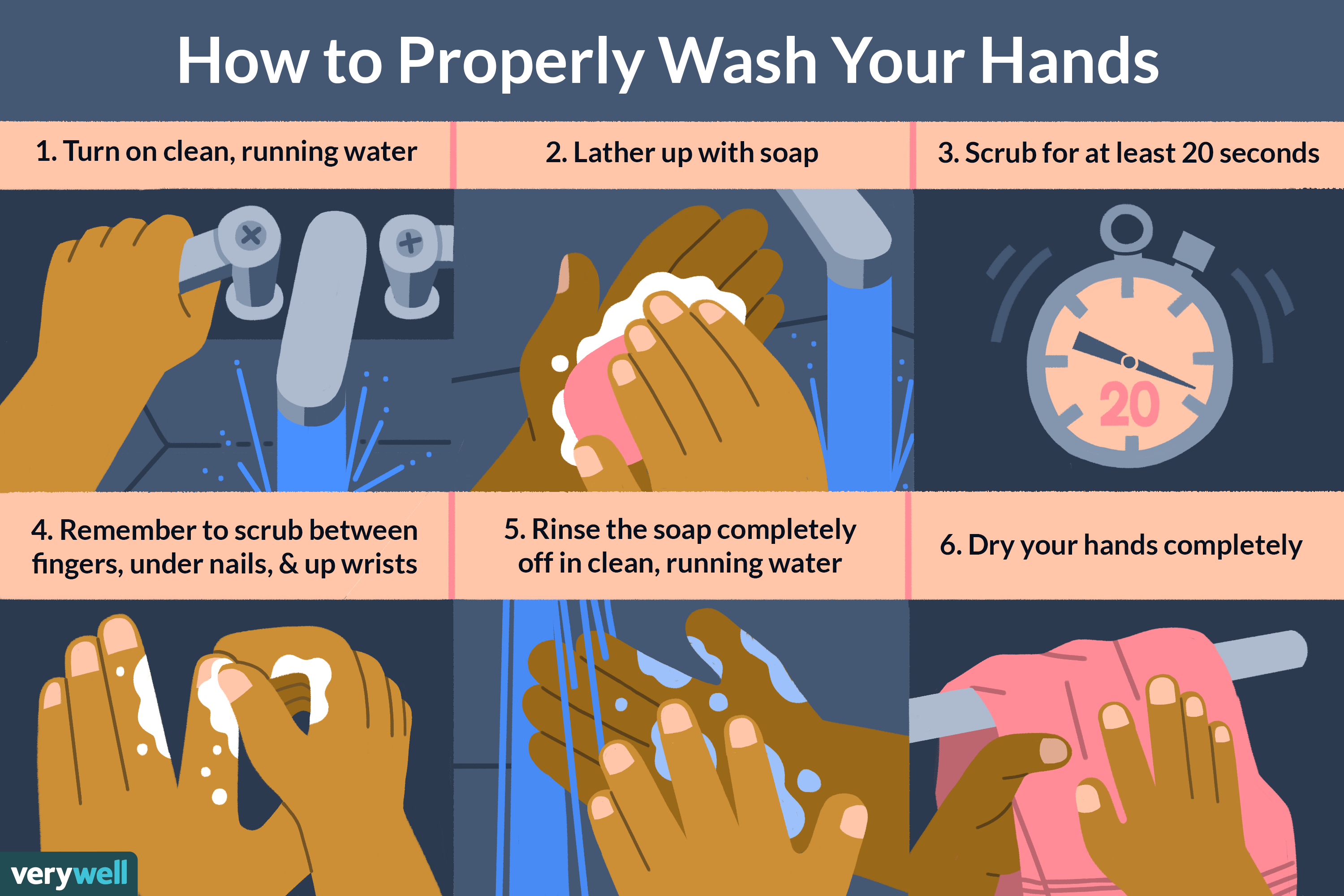 How to Properly Wash Your Hands

1. Turn on clean, running water

2. Lather up with soap

3. Scrub for at least 20 seconds

20

4. Remember to scrub between fingers, under nails, & up wrists

5. Rinse the soap completely off in clean, running water

6. Dry your hands completely

verywell